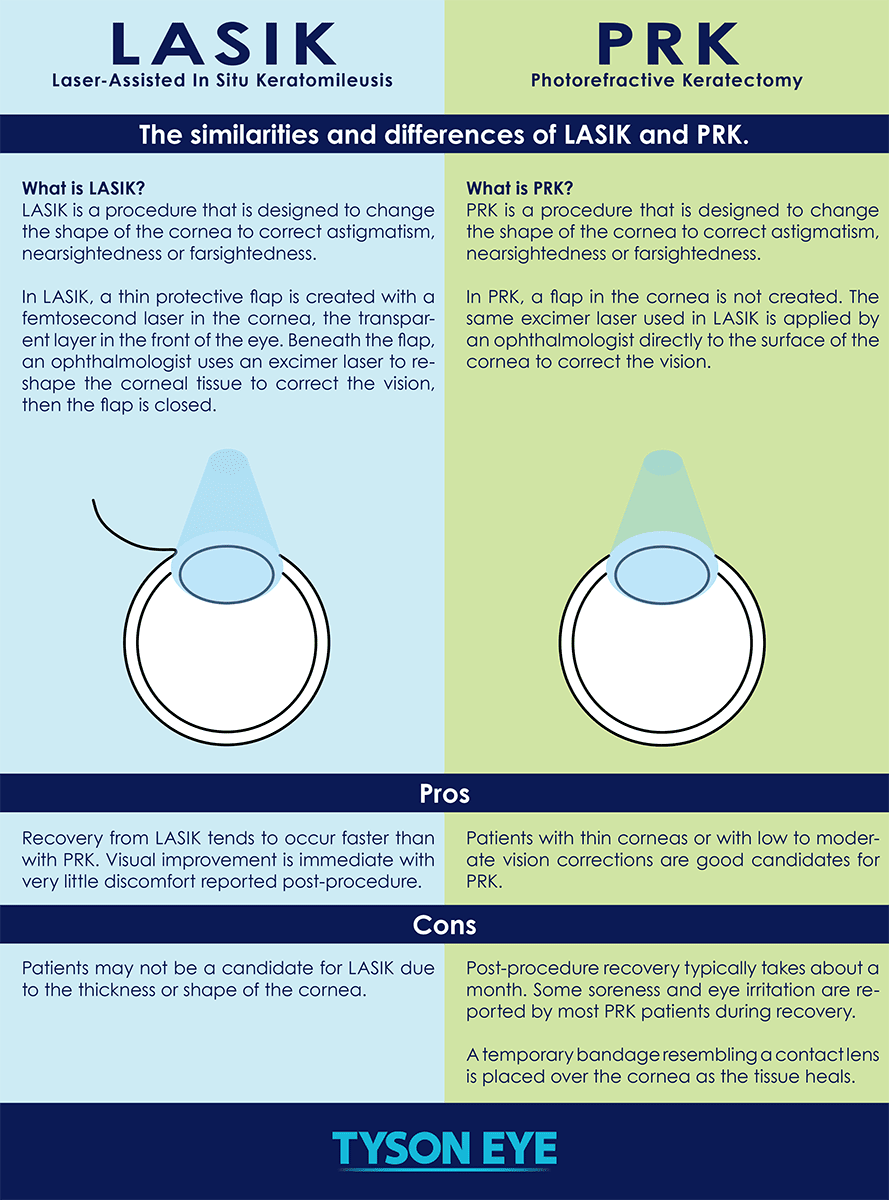 LASIK
Laser-Assisted In Situ Keratomileusis

PRK
Photorefractive Keratectomy

The similarities and differences of LASIK and PRK.

What is LASIK?
LASIK is a procedure that is designed to change the shape of the cornea to correct astigmatism, nearsightedness or farsightedness.

In LASIK, a thin protective flap is created with a femtosecond laser in the cornea, the transparent layer in the front of the eye. Beneath the flap, an ophthalmologist uses an excimer laser to reshape the corneal tissue to correct the vision, then the flap is closed.

What is PRK?
PRK is a procedure that is designed to change the shape of the cornea to correct astigmatism, nearsightedness or farsightedness.

In PRK, a flap in the cornea is not created. The same excimer laser used in LASIK is applied by an ophthalmologist directly to the surface of the cornea to correct the vision.

Pros

Recovery from LASIK tends to occur faster than with PRK. Visual improvement is immediate with very little discomfort reported post-procedure.

Patients with thin corneas or with low to moderate vision corrections are good candidates for PRK.

Cons

Patients may not be a candidate for LASIK due to the thickness or shape of the cornea.

Post-procedure recovery typically takes about a month. Some soreness and eye irritation are reported by most PRK patients during recovery.

A temporary bandage resembling a contact lens is placed over the cornea as the tissue heals.

TYSON EYE