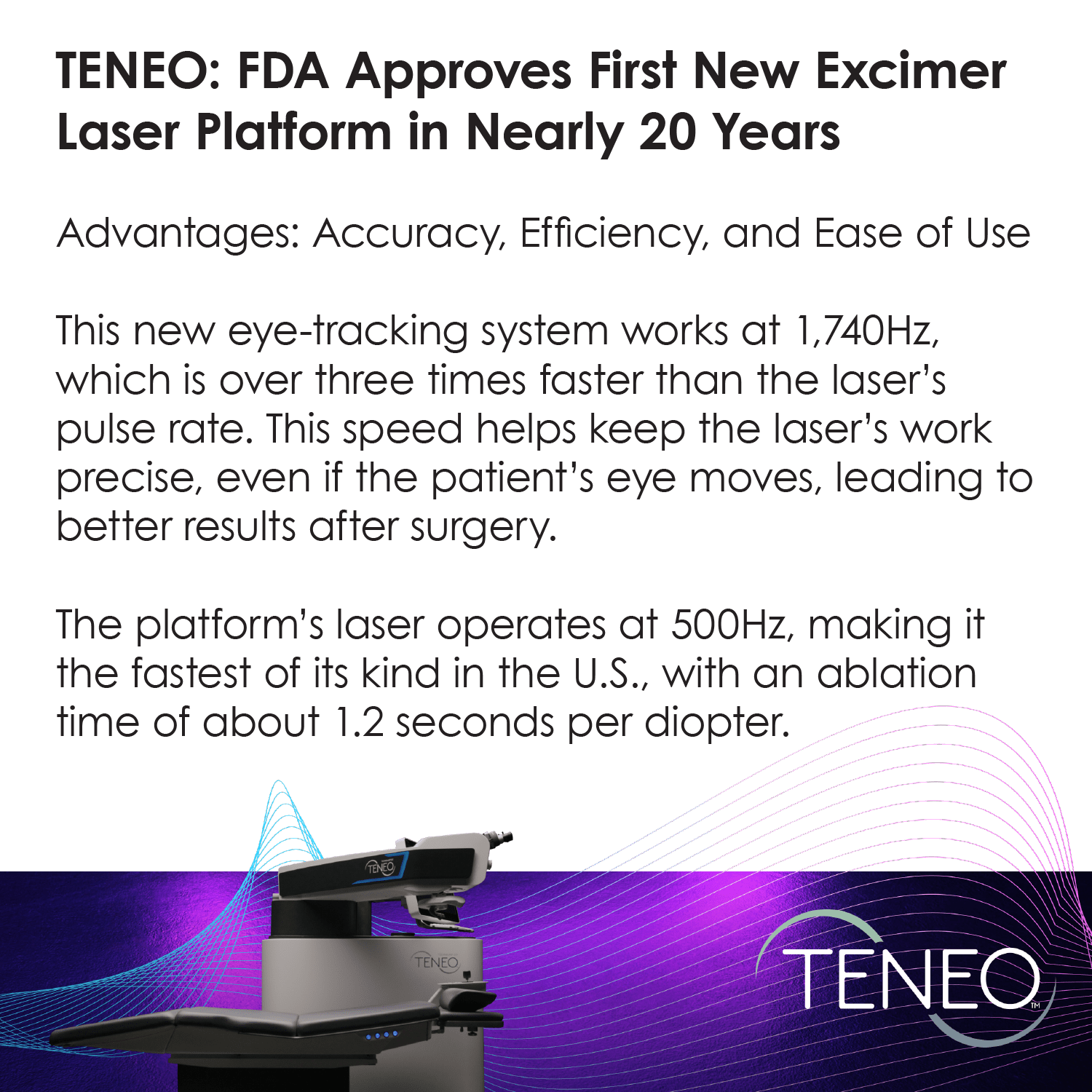 TENEO: FDA Approves First New Excimer Laser Platform in Nearly 20 Years

Advantages: Accuracy, Efficiency, and Ease of Use

This new eye-tracking system works at 1,740Hz, which is over three times faster than the laser's pulse rate. This speed helps keep the laser's work precise, even if the patient's eye moves, leading to better results after surgery.

The platform's laser operates at 500Hz, making it the fastest of its kind in the U.S., with an ablation time of about 1.2 seconds per diopter.

TENEO

TENEO

TENEO™