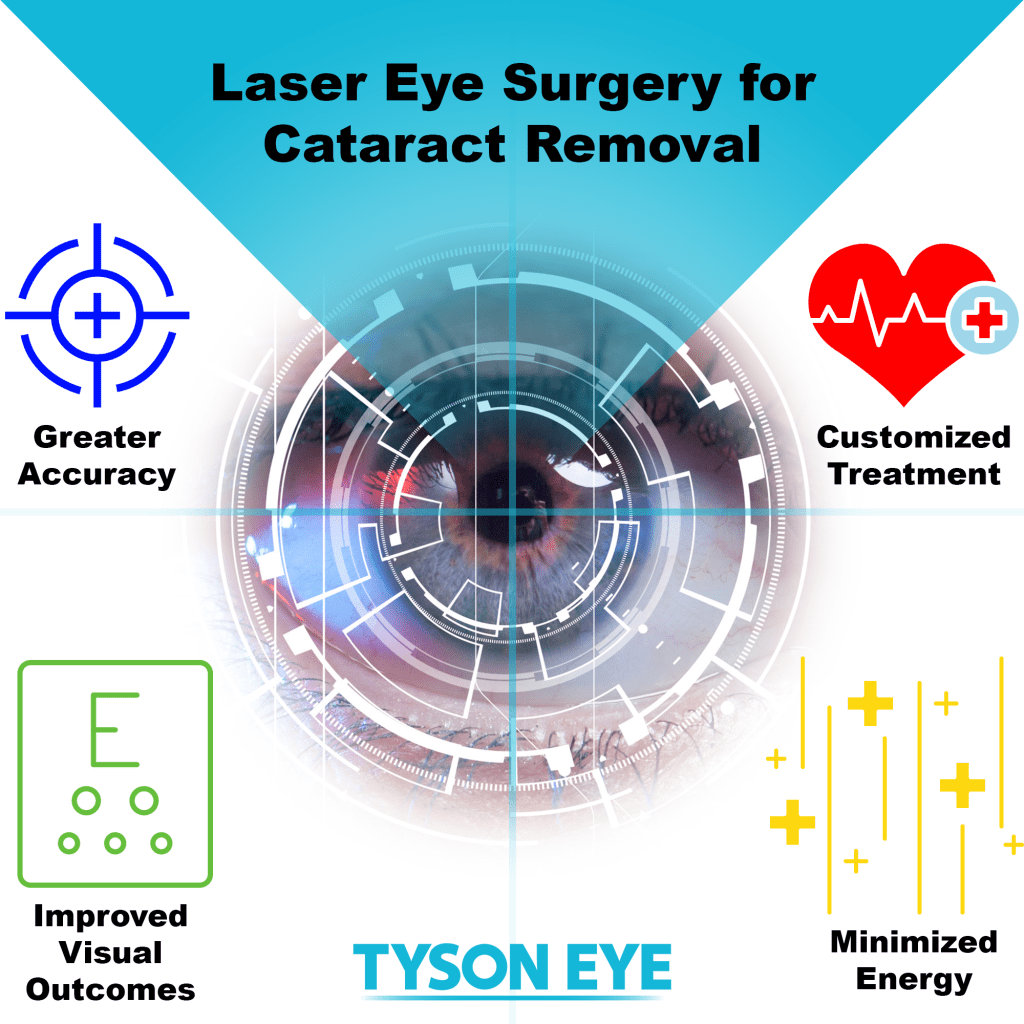 Laser Eye Surgery for Cataract Removal

Greater Accuracy

Customized Treatment

E

Improved Visual Outcomes

TYSON EYE

Minimized Energy