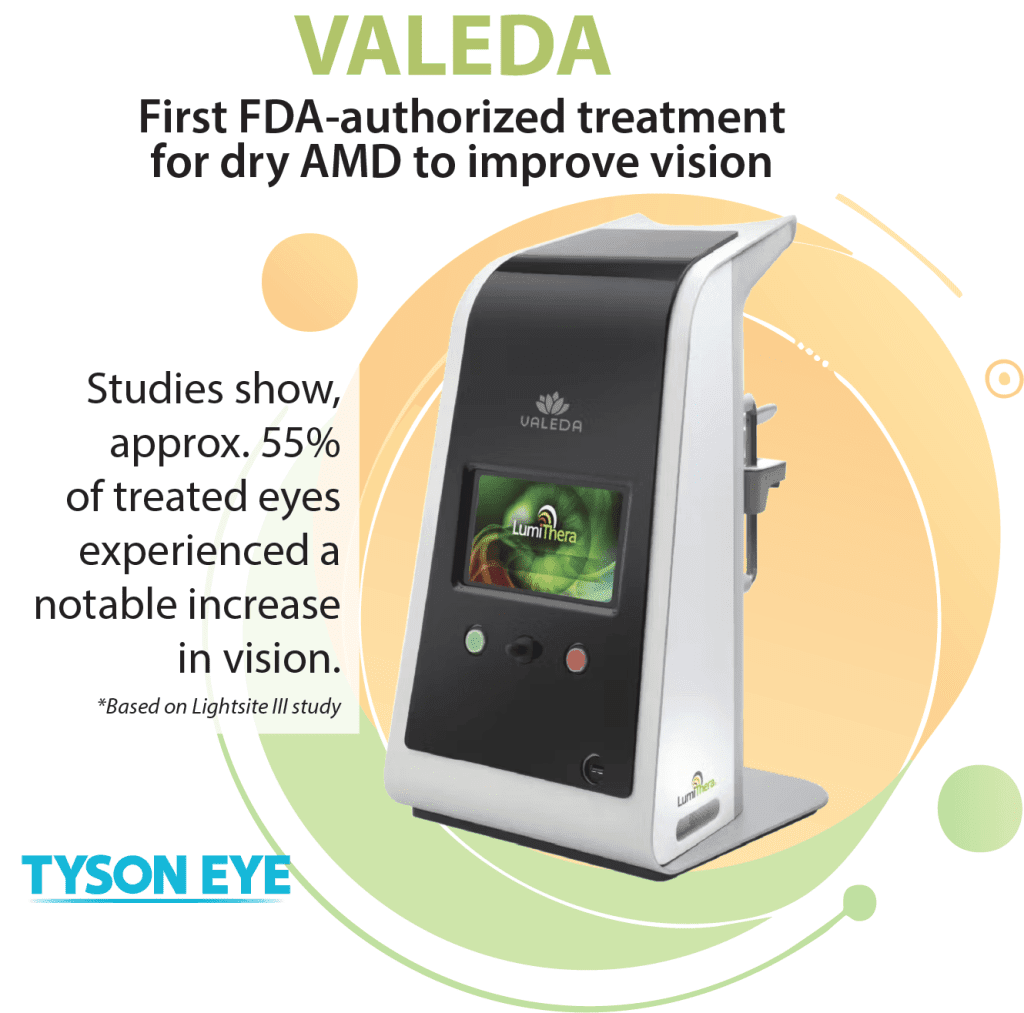 VALEDA

First FDA-authorized treatment for dry AMD to improve vision

Studies show, approx. 55% of treated eyes experienced a notable increase in vision.

*Based on Lightsite III study

VALEDA

LumiThera

LumiThera

TYSON EYE