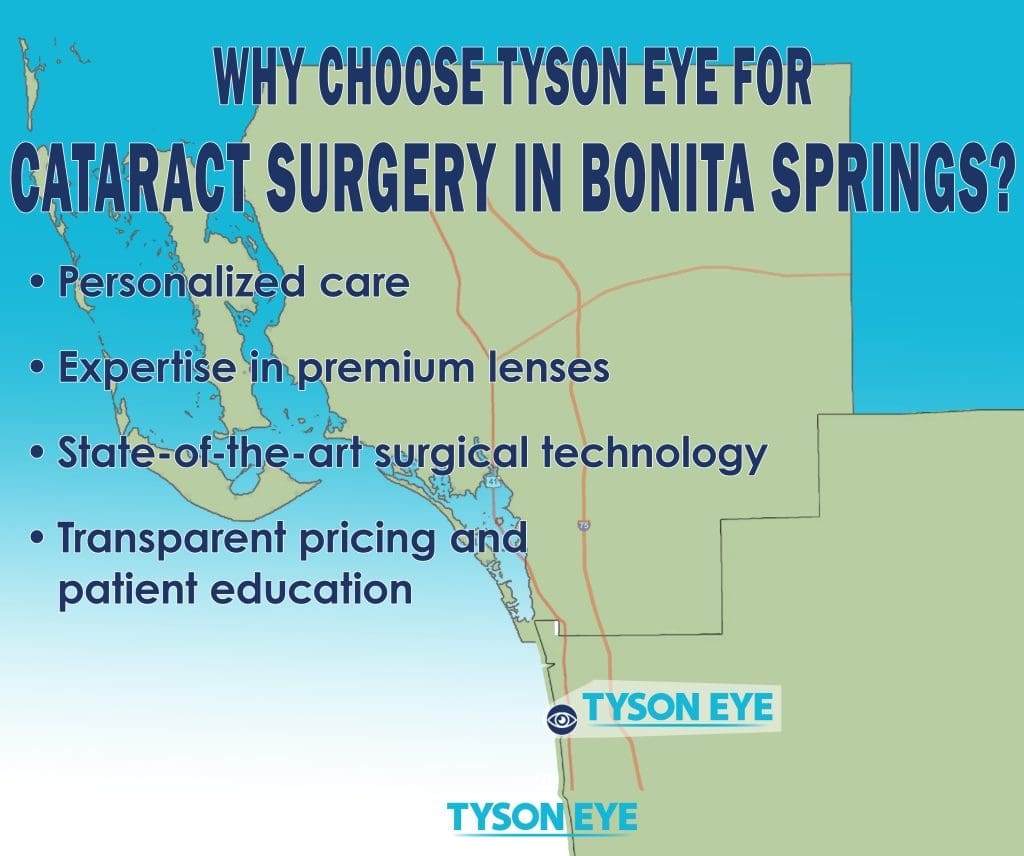 WHY CHOOSE TYSON EYE FOR
CATARACT SURGERY IN BONITA SPRINGS?

• Personalized care

• Expertise in premium lenses

• State-of-the-art surgical technology

• Transparent pricing and patient education

41

75

TYSON EYE

TYSON EYE